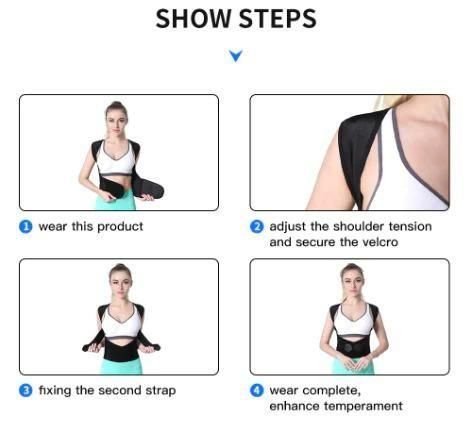 SHOW STEPS

1 wear this product

2 adjust the shoulder tension and secure the velcro

3 fixing the second strap

4 wear complete, enhance temperament